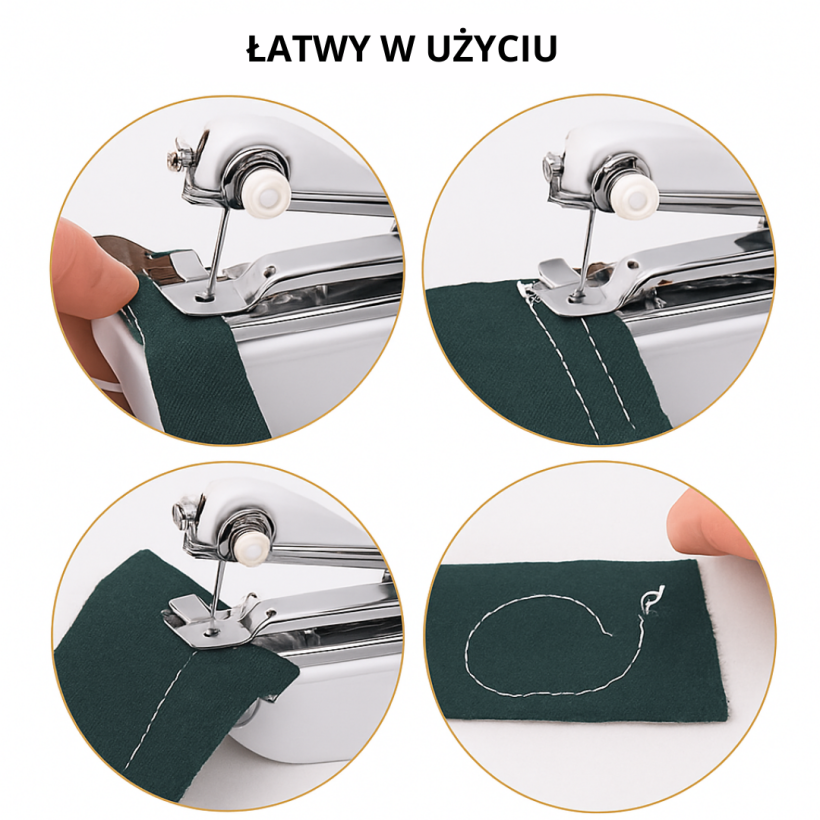 ŁATWY W UŻYCIU