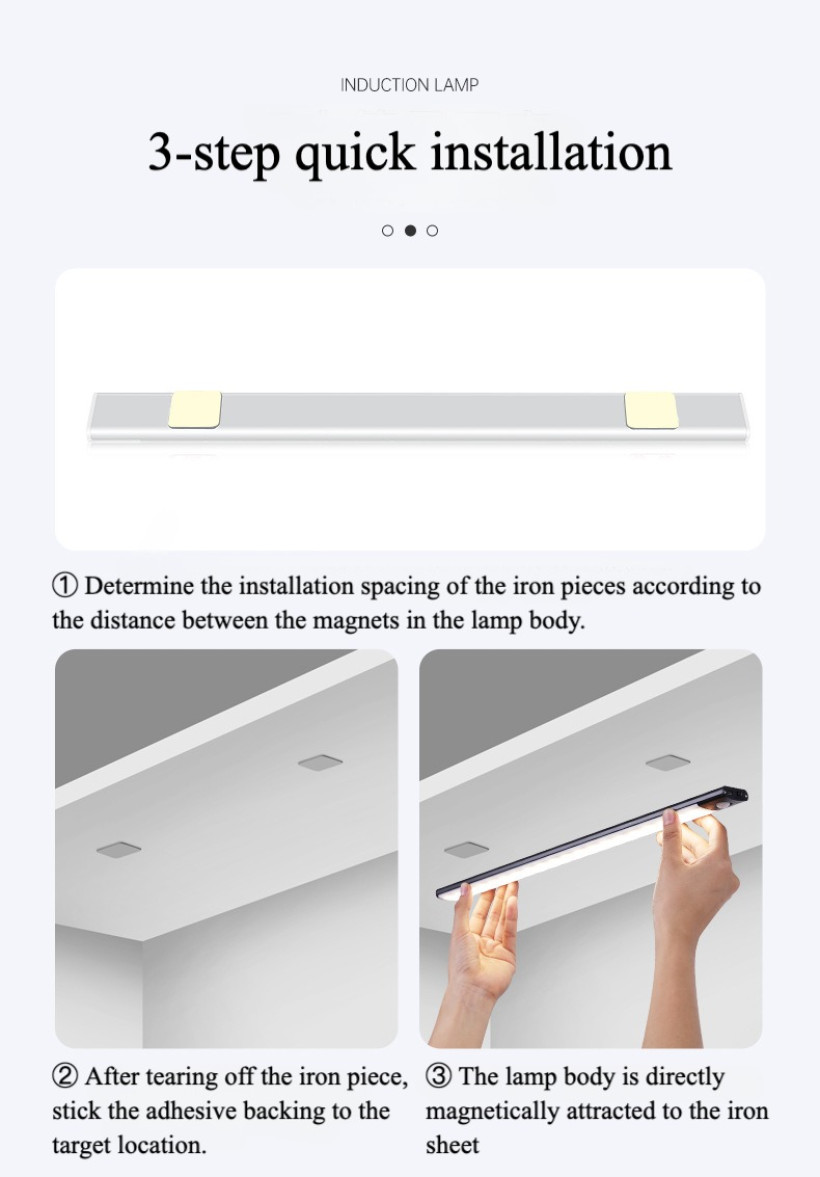 INDUCTION LAMP

3-step quick installation

① Determine the installation spacing of the iron pieces according to the distance between the magnets in the lamp body.

② After tearing off the iron piece, stick the adhesive backing to the target location.

③ The lamp body is directly magnetically attracted to the iron sheet