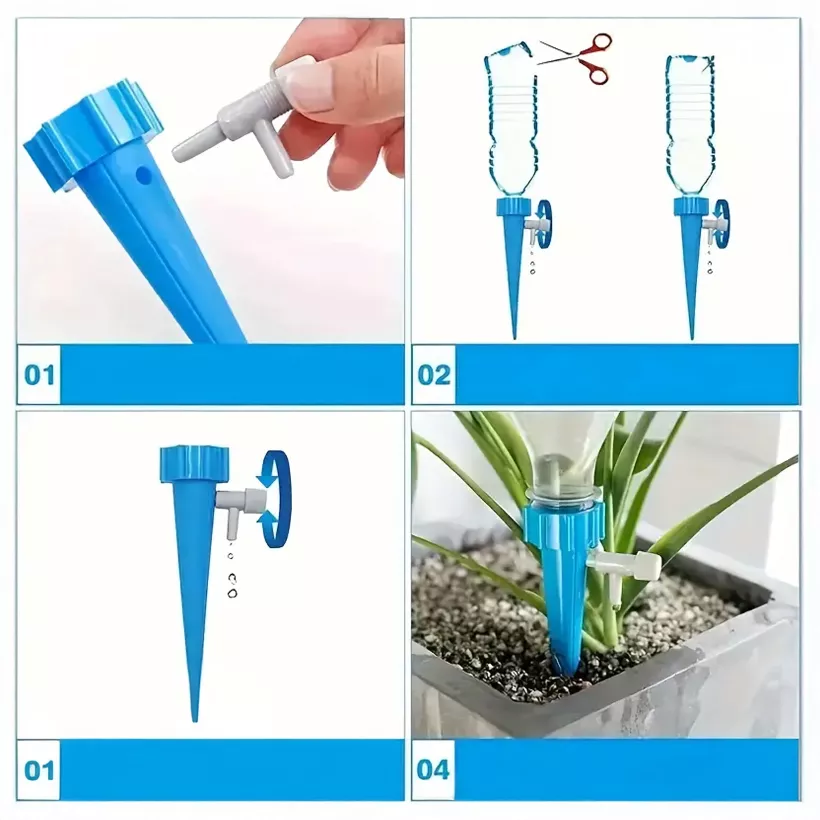 01

02

01

04