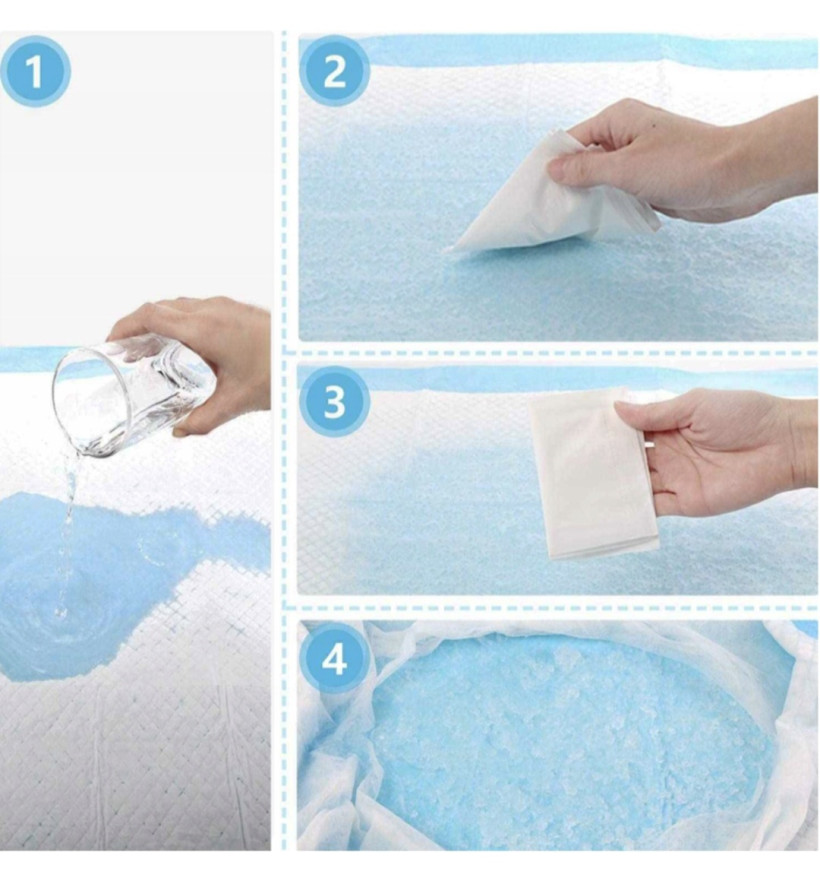 1

2

3

4