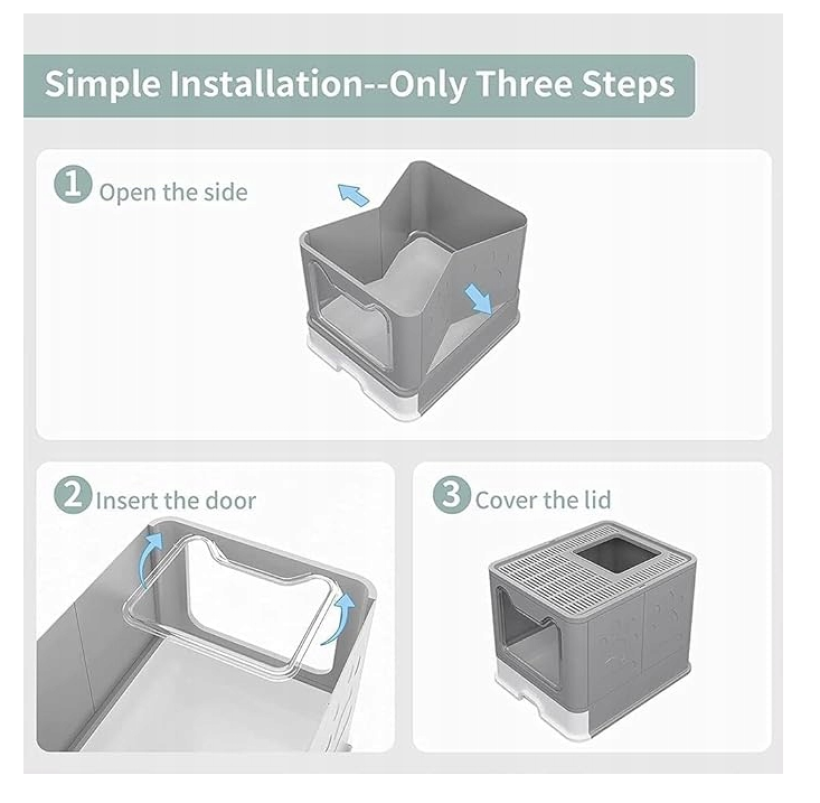 Simple Installation--Only Three Steps

1 Open the side

2 Insert the door

3 Cover the lid