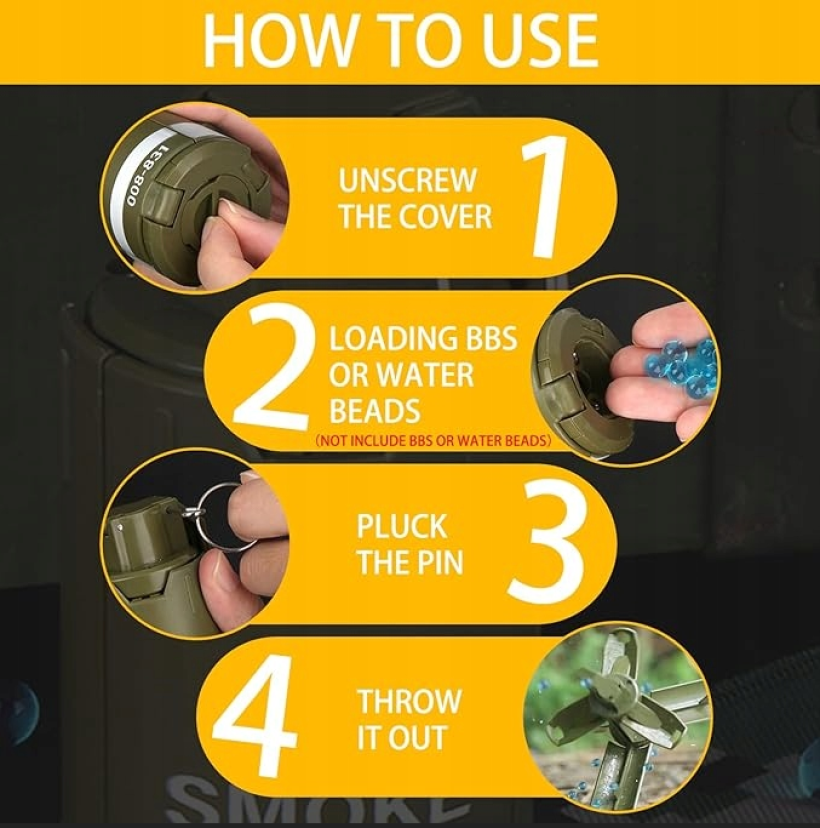 HOW TO USE

008-831

UNSCREW THE COVER 1

2 LOADING BBS OR WATER BEADS
(NOT INCLUDE BBS OR WATER BEADS)

PLUCK THE PIN 3

4 THROW IT OUT

SMOKE