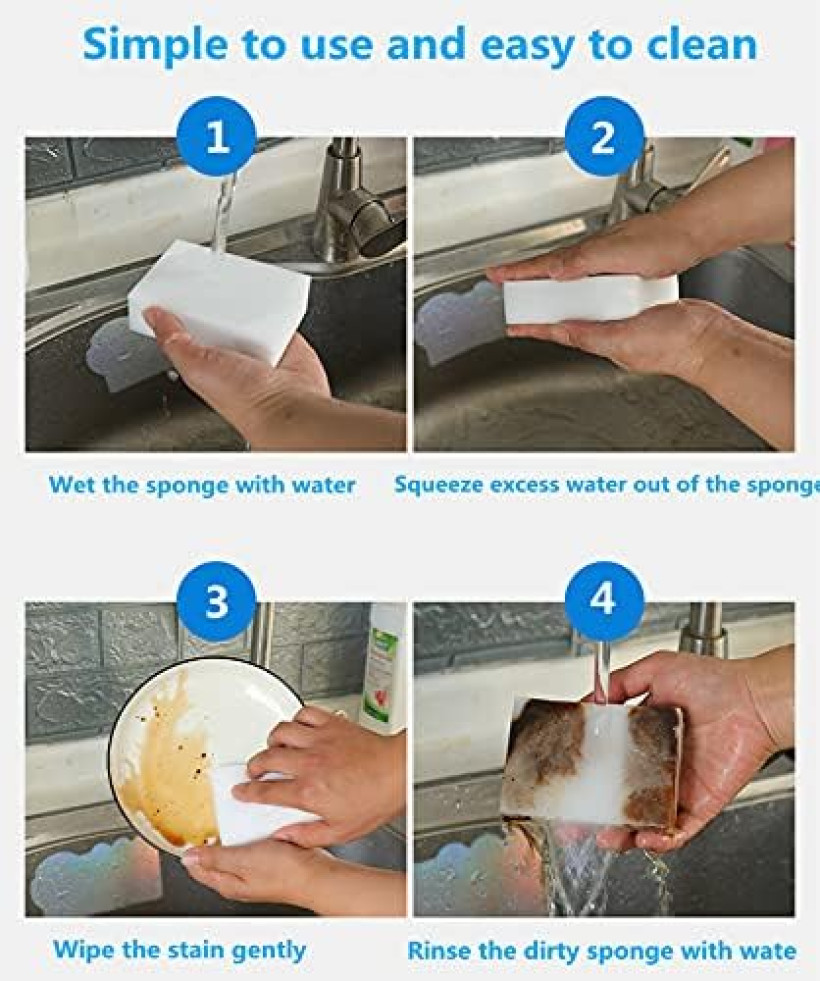 Simple to use and easy to clean

1

2

Wet the sponge with water

Squeeze excess water out of the sponge

3

4

Wipe the stain gently

Rinse the dirty sponge with wate