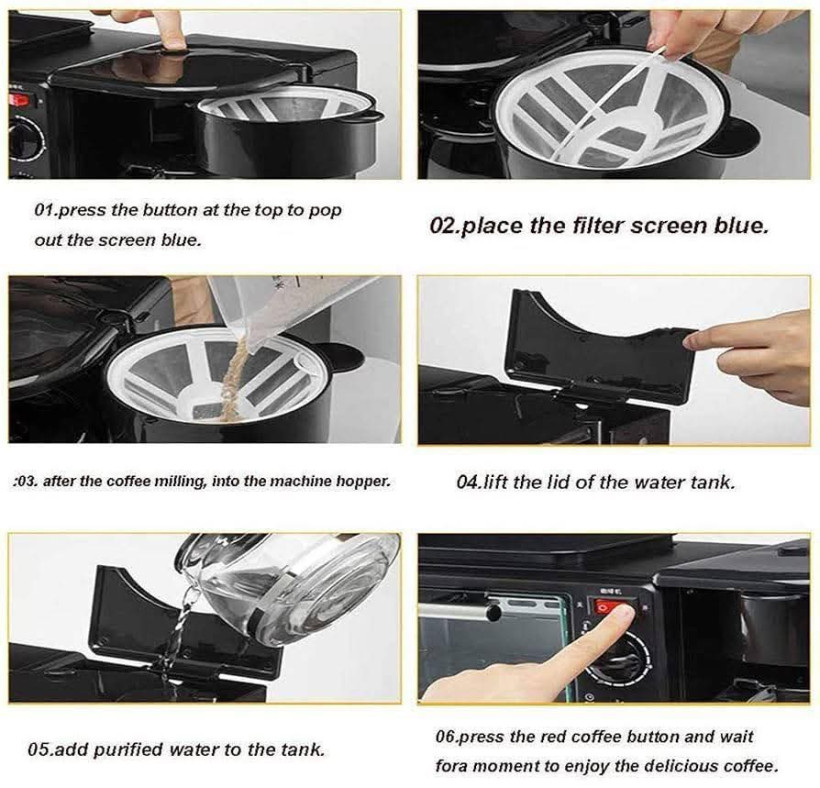 01.press the button at the top to pop out the screen blue.

02.place the filter screen blue.

:03. after the coffee milling, into the machine hopper.

04.lift the lid of the water tank.

05.add purified water to the tank.

06.press the red coffee button and wait fora moment to enjoy the delicious coffee.