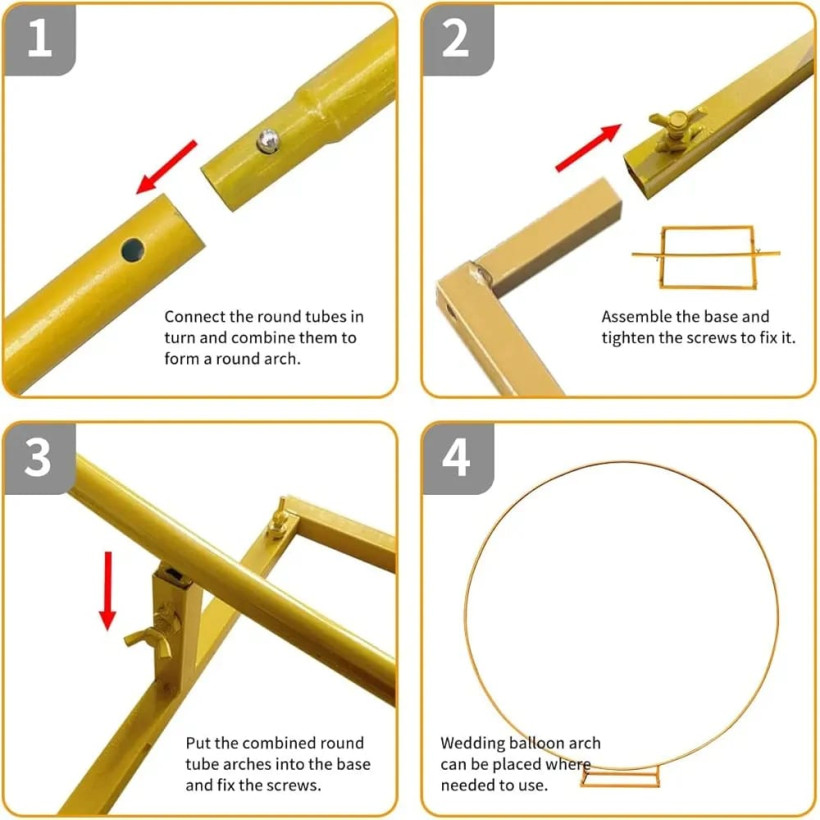 1

Connect the round tubes in turn and combine them to form a round arch.

2

Assemble the base and tighten the screws to fix it.

3

Put the combined round tube arches into the base and fix the screws.

4

Wedding balloon arch can be placed where needed to use.