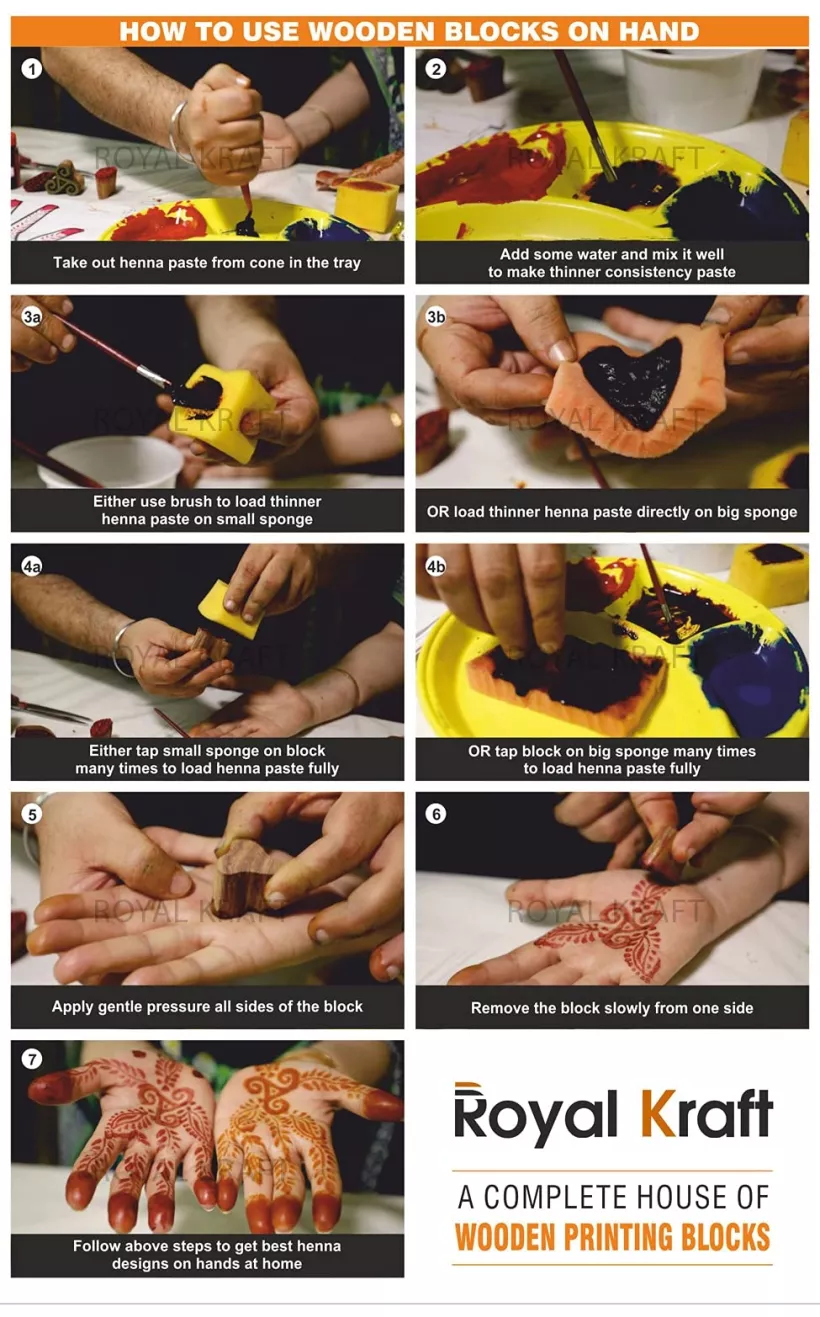 HOW TO USE WOODEN BLOCKS ON HAND

1
ROYAL KRAFT
Take out henna paste from cone in the tray

2
ROYAL KRAFT
Add some water and mix it well to make thinner consistency paste

3a
ROYAL KRAFT
Either use brush to load thinner henna paste on small sponge

3b
ROYAL KRAFT
OR load thinner henna paste directly on big sponge

4a
ROYAL KRAFT
Either tap small sponge on block many times to load henna paste fully

4b
ROYAL KRAFT
OR tap block on big sponge many times to load henna paste fully

5
ROYAL KRAFT
Apply gentle pressure all sides of the block

6
ROYAL KRAFT
Remove the block slowly from one side

7
Follow above steps to get best henna designs on hands at home

Royal Kraft
A COMPLETE HOUSE OF
WOODEN PRINTING BLOCKS