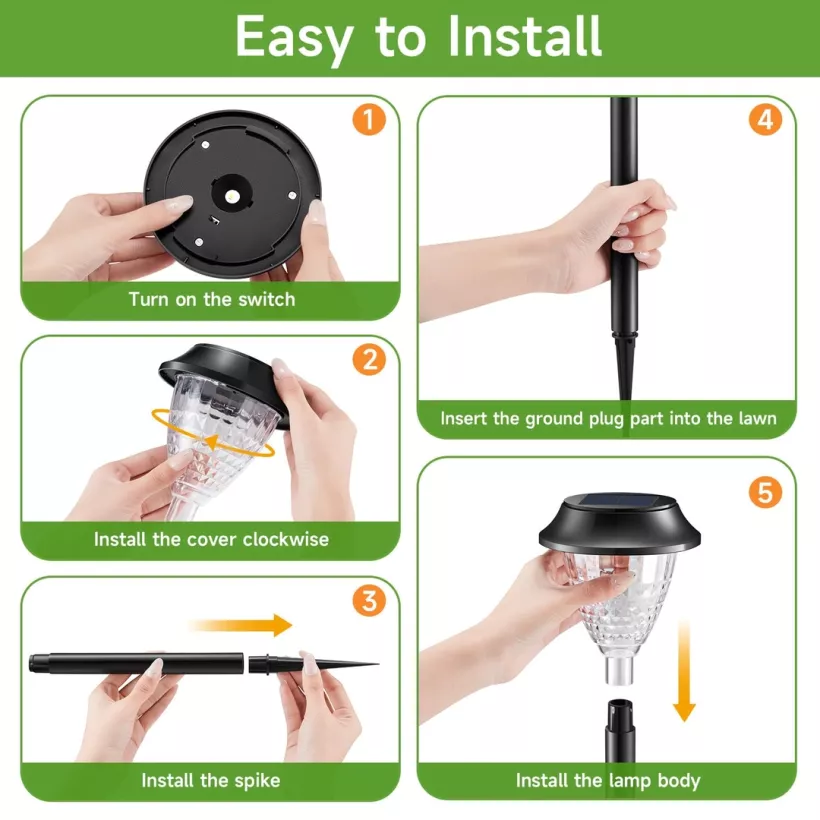 Easy to Install

1
Turn on the switch

2
Install the cover clockwise

3
Install the spike

4
Insert the ground plug part into the lawn

5
Install the lamp body