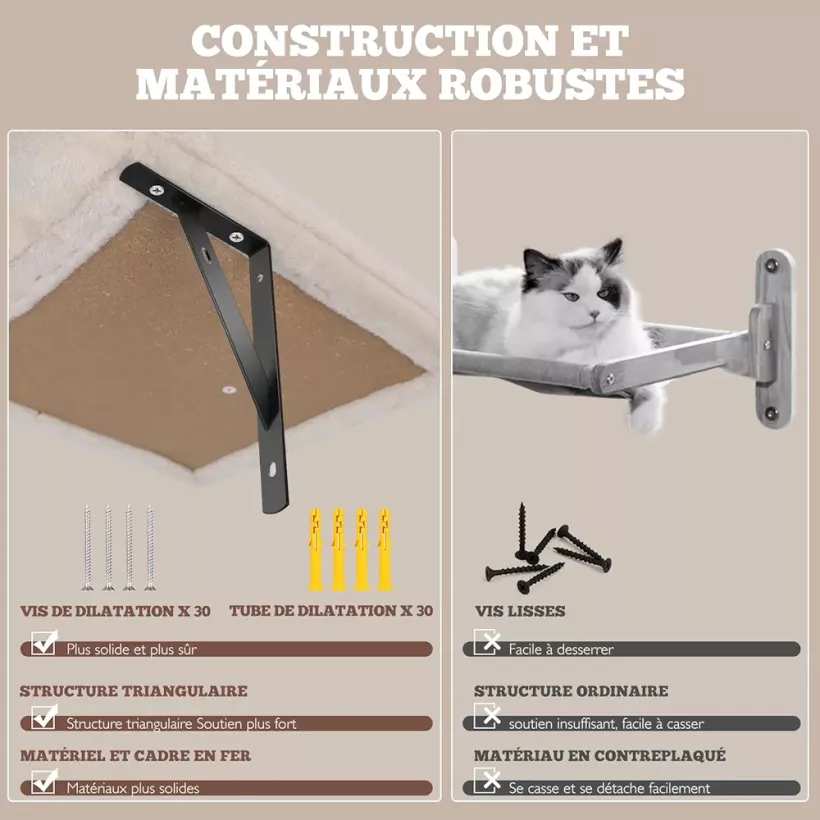 CONSTRUCTION ET MATÉRIAUX ROBUSTES

VIS DE DILATATION X 30

TUBE DE DILATATION X 30

Plus solide et plus sûr

STRUCTURE TRIANGULAIRE

Structure triangulaire Soutien plus fort

MATÉRIEL ET CADRE EN FER

Matériaux plus solides

VIS LISSES

Facile à desserrer

STRUCTURE ORDINAIRE

soutien insuffisant, facile à casser

MATÉRIAU EN CONTREPLAQUÉ

Se casse et se détache facilement