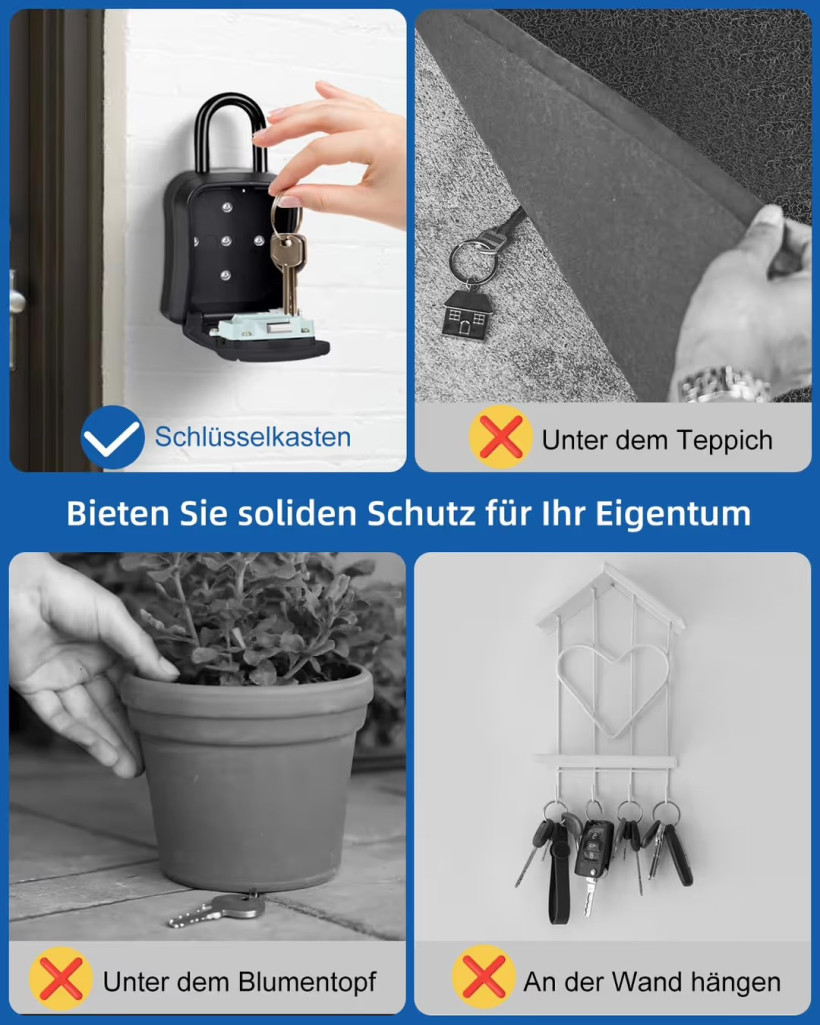 Schlüsselkasten

Unter dem Teppich

Bieten Sie soliden Schutz für Ihr Eigentum

Unter dem Blumentopf

An der Wand hängen